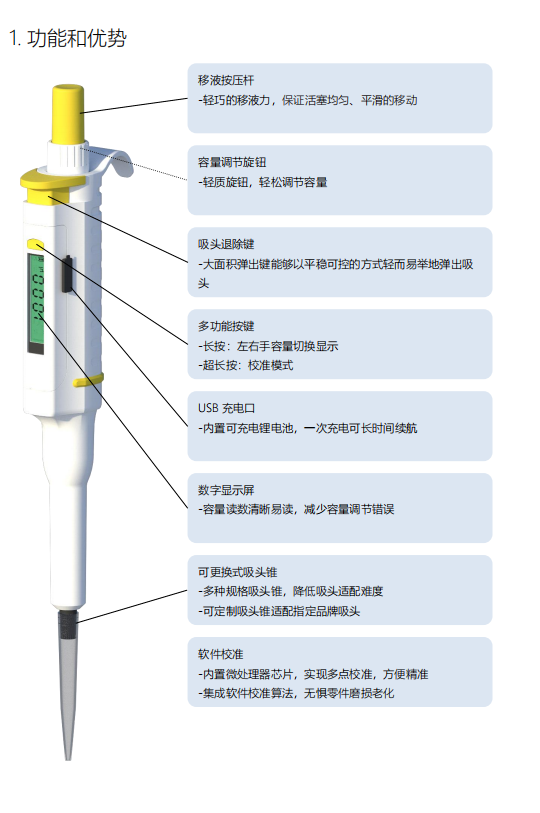 1. 功能和优势

移液按压杆
-轻巧的移液力，保证活塞均匀、平滑的移动

容量调节旋钮
-轻质旋钮，轻松调节容量

吸头退除键
-大面积弹出键能够以平稳可控的方式轻而易举地弹出吸头

多功能按键
-长按：左右手容量切换显示
-超长按：校准模式

USB 充电口
-内置可充电锂电池，一次充电可长时间续航

数字显示屏
-容量读数清晰易读，减少容量调节错误

可更换式吸头锥
-多种规格吸头锥，降低吸头适配难度
-可定制吸头锥适配指定品牌吸头

软件校准
-内置微处理器芯片，实现多点校准，方便精准
-集成软件校准算法，无惧零件磨损老化